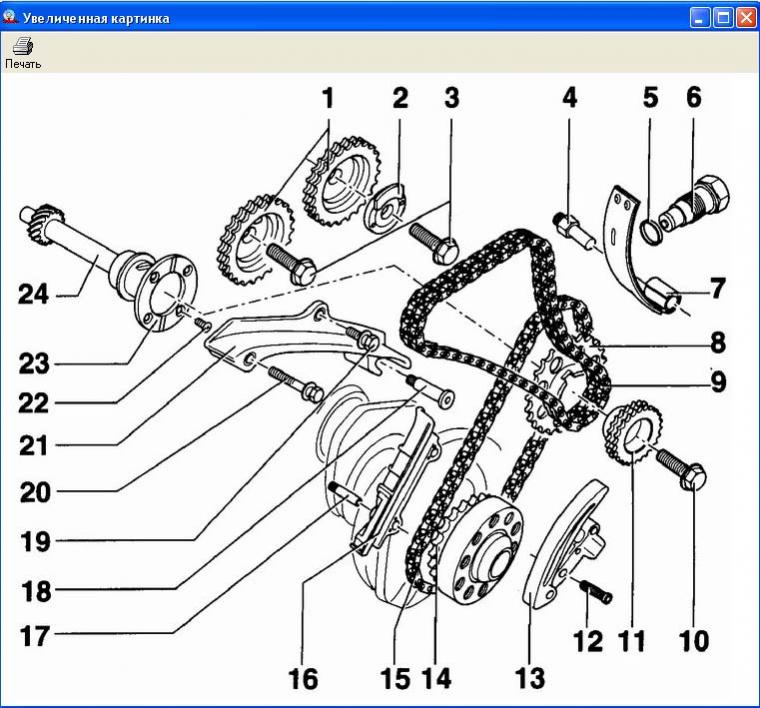 Увеличенная картинка

Печать

1 2 3 4 5 6

7

8

9

24

23

22

21

20

19

18

17

16 15 14 13 12 11 10