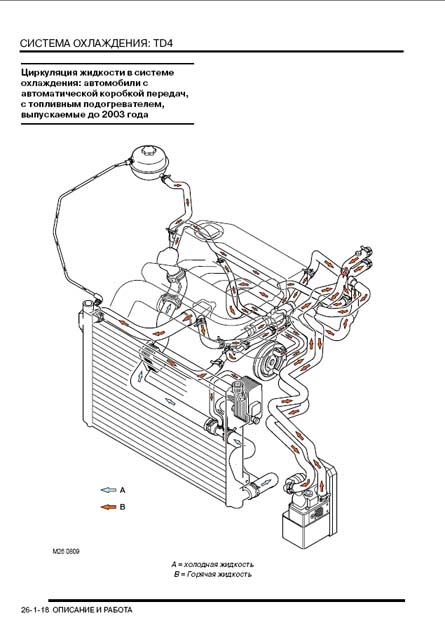 СИСТЕМА ОХЛАЖДЕНИЯ: TD4

Циркуляция жидкости в системе охлаждения: автомобили с автоматической коробкой передач, с топливным подогревателем, выпускаемые до 2003 года

A

B

M26 0809

A = холодная жидкость
B = Горячая жидкость

26-1-18 ОПИСАНИЕ И РАБОТА